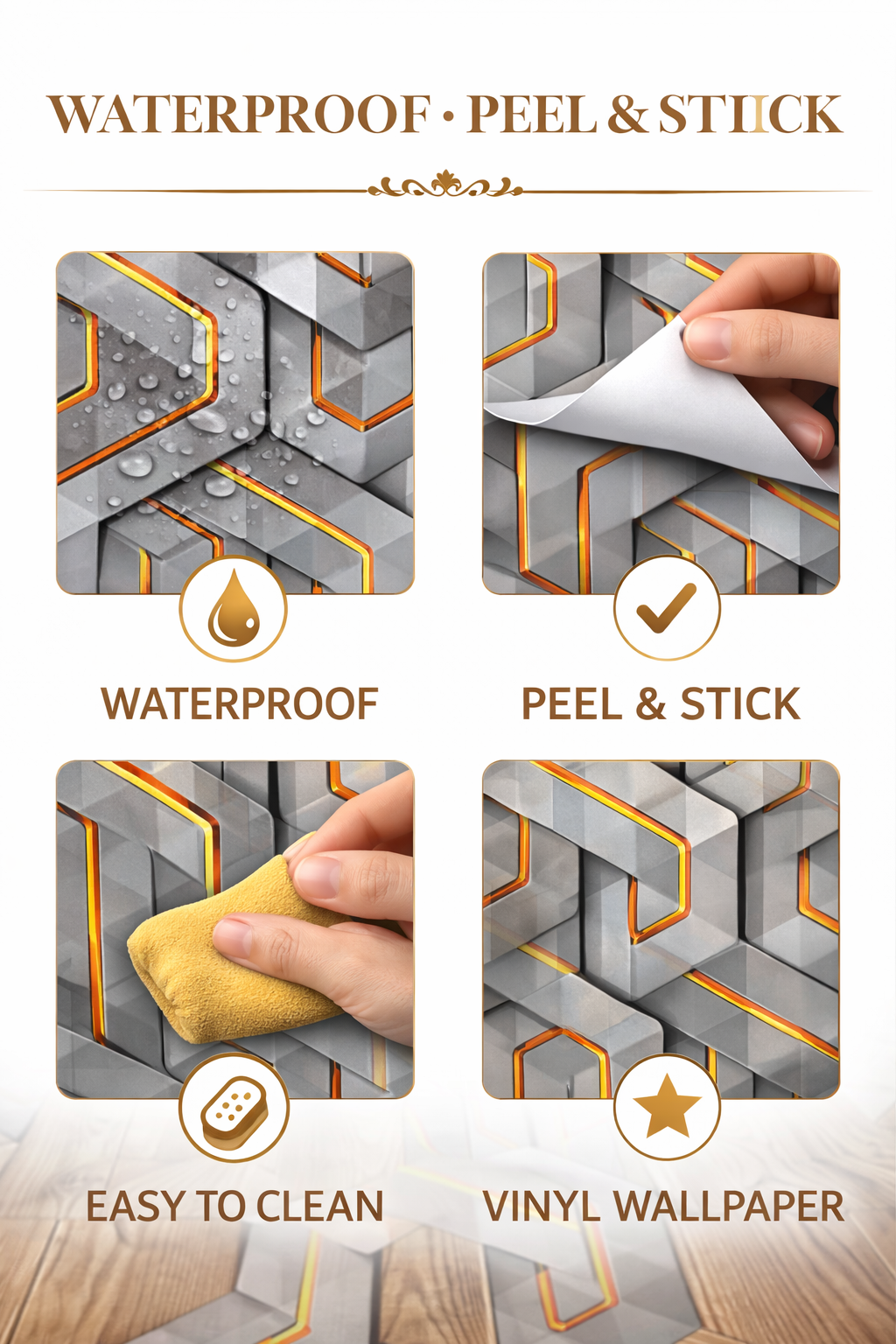 WATERPROOF · PEEL & STIICK

WATERPROOF

PEEL & STICK

EASY TO CLEAN

VINYL WALLPAPER