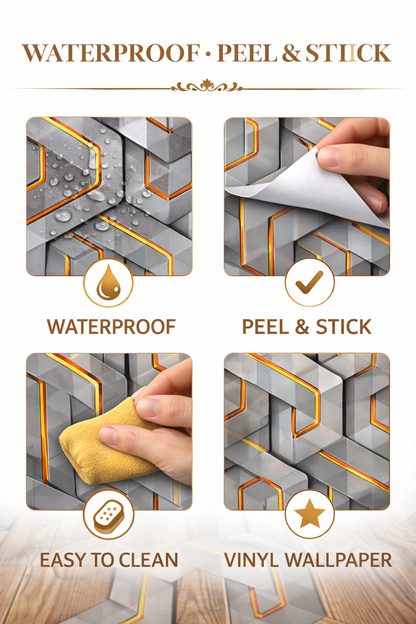 WATERPROOF · PEEL & STIICK

WATERPROOF

PEEL & STICK

EASY TO CLEAN

VINYL WALLPAPER