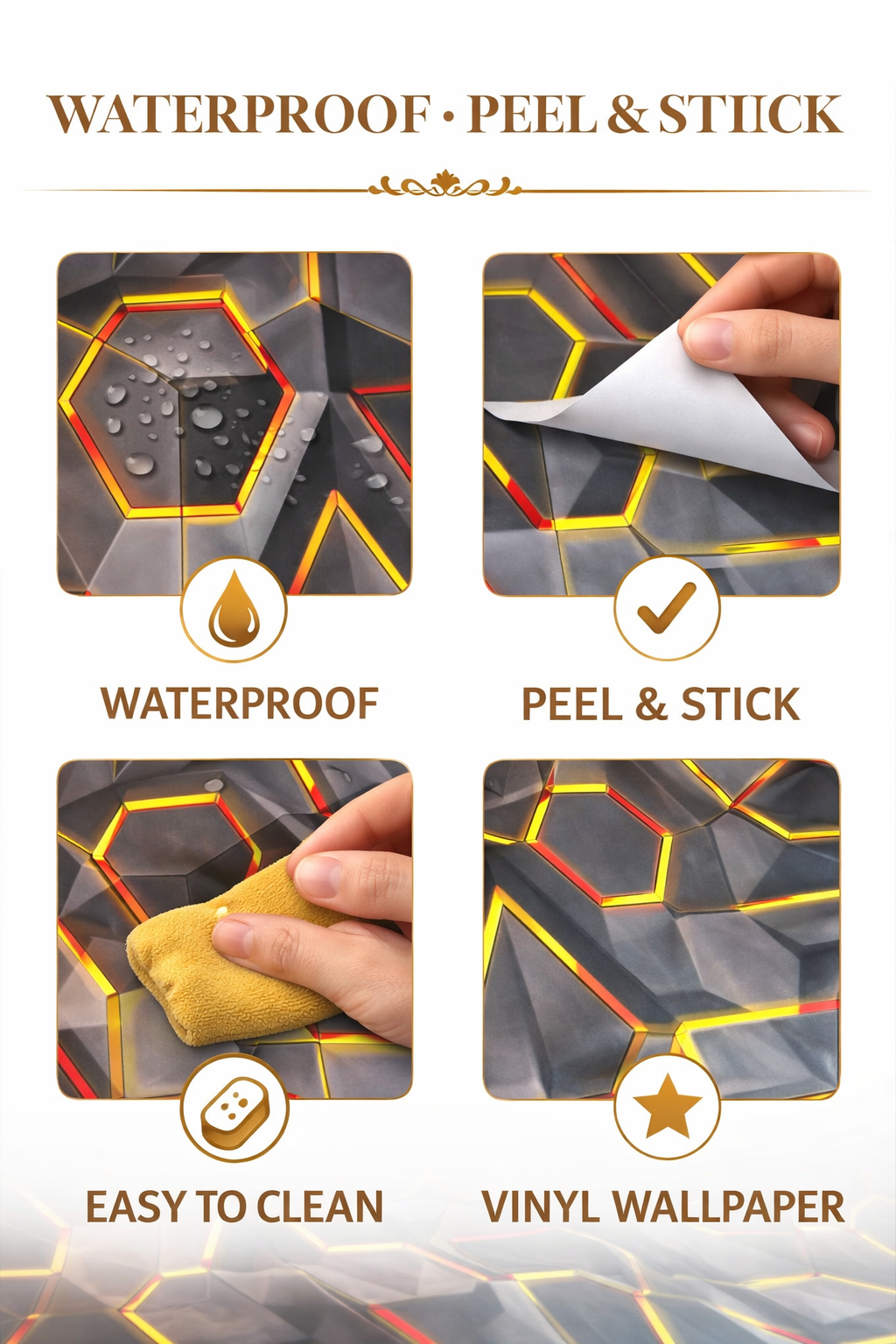 WATERPROOF · PEEL & STIICK

WATERPROOF

PEEL & STICK

EASY TO CLEAN

VINYL WALLPAPER